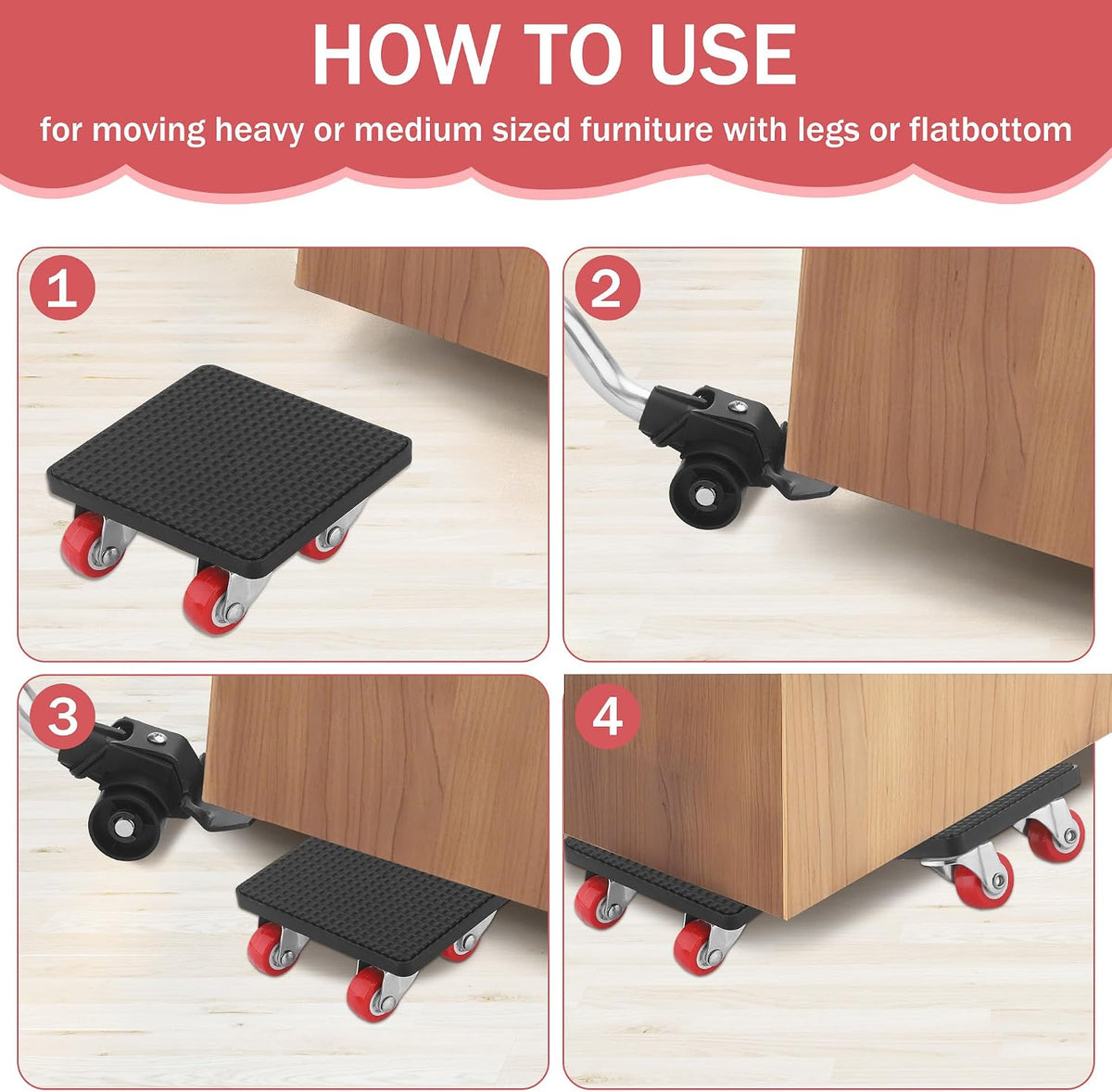 HOW TO USE

for moving heavy or medium sized furniture with legs or flatbottom

1

2

3

4