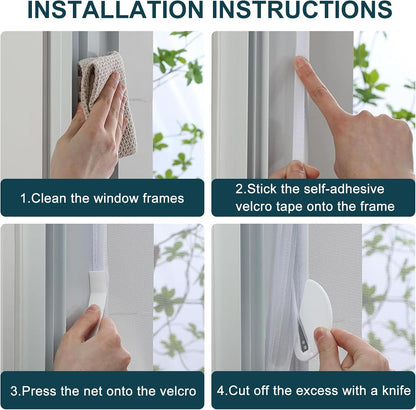 INSTALLATION INSTRUCTIONS

1.Clean the window frames

2.Stick the self-adhesive velcro tape onto the frame

3.Press the net onto the velcro

4.Cut off the excess with a knife