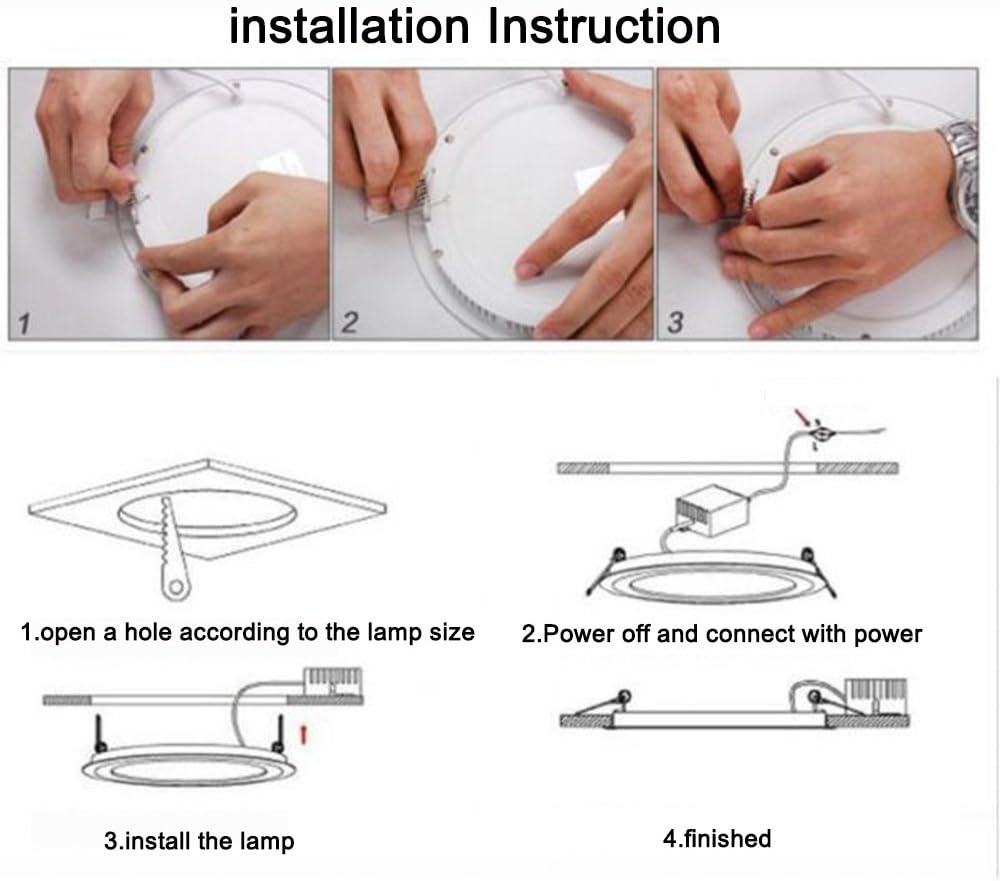 installation Instruction

1

2

3

1.open a hole according to the lamp size

2.Power off and connect with power

3.install the lamp

4.finished